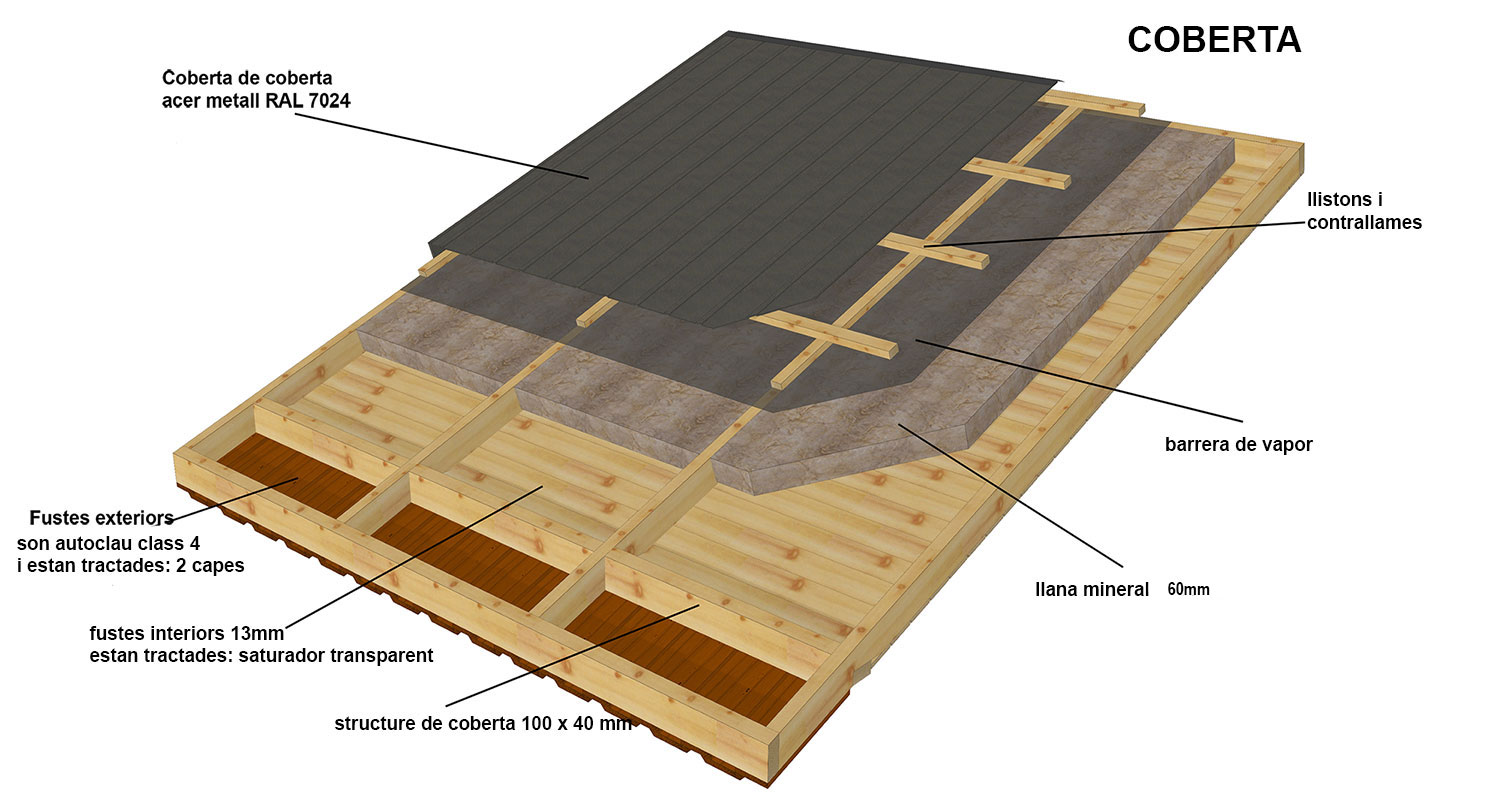 COBERTA

Coberta de coberta
acer metall RAL 7024

llistons i
contrallames

barrera de vapor

llana mineral 60mm

Fustes exteriors
son autoclau class 4
i estan tractades: 2 capes

fustes interiors 13mm
estan tractades: saturador transparent

structure de coberta 100 x 40 mm